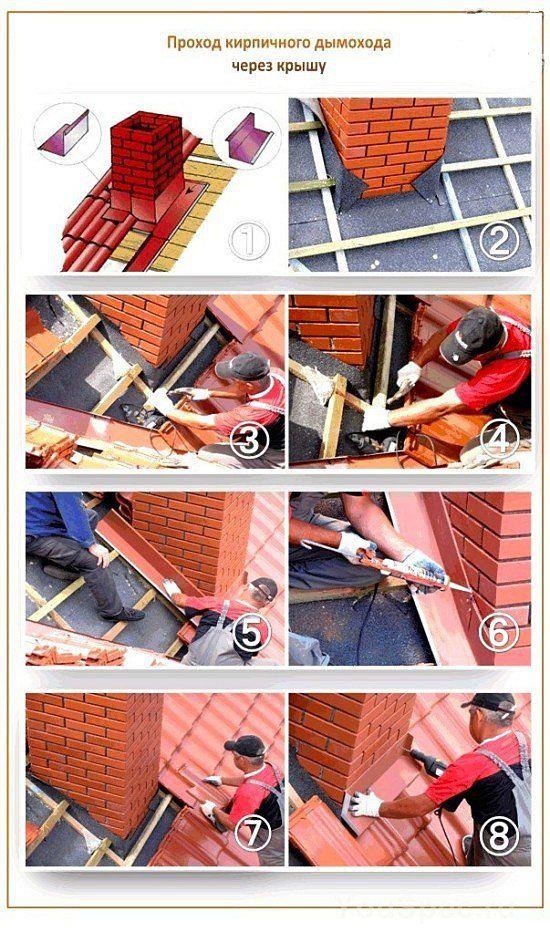 Проход кирпичного дымохода через крышу

①

②

③

④

⑤

⑥

⑦

⑧