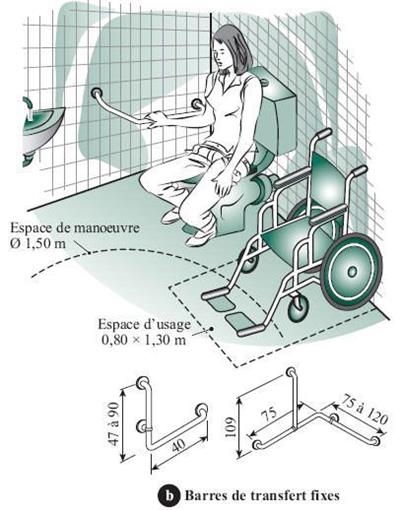 Espace de manoeuvre
Ø 1,50 m

Espace d'usage
0,80 × 1,30 m

47 à 90

40

109

75

75 à 120

b Barres de transfert fixes